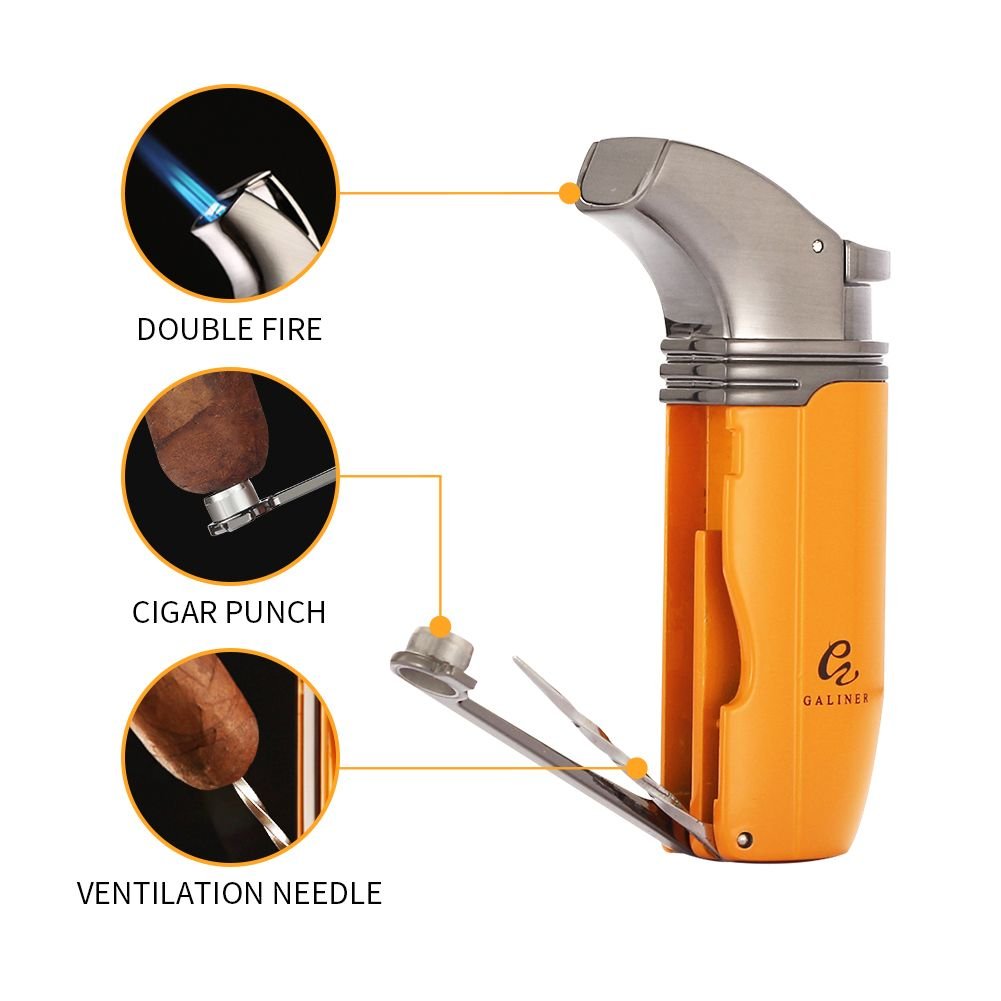 DOUBLE FIRE

CIGAR PUNCH

VENTILATION NEEDLE

GALINER