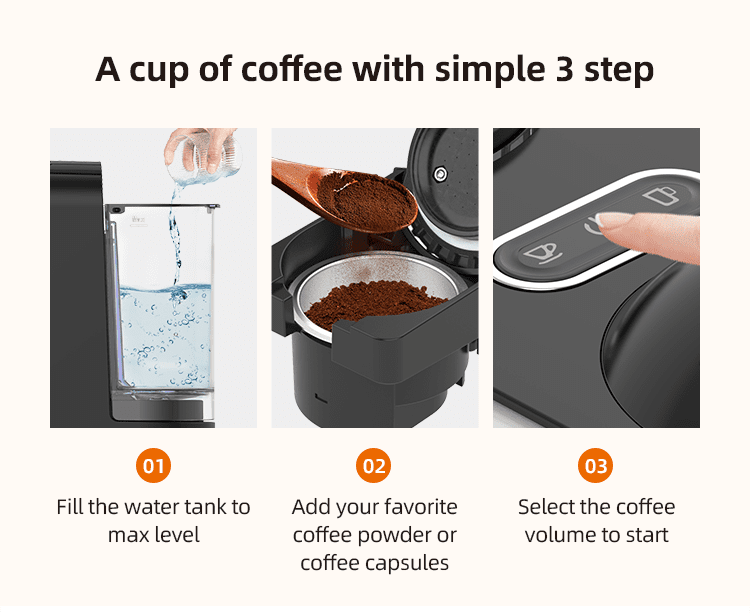 A cup of coffee with simple 3 step

01
Fill the water tank to max level

02
Add your favorite coffee powder or coffee capsules

03
Select the coffee volume to start